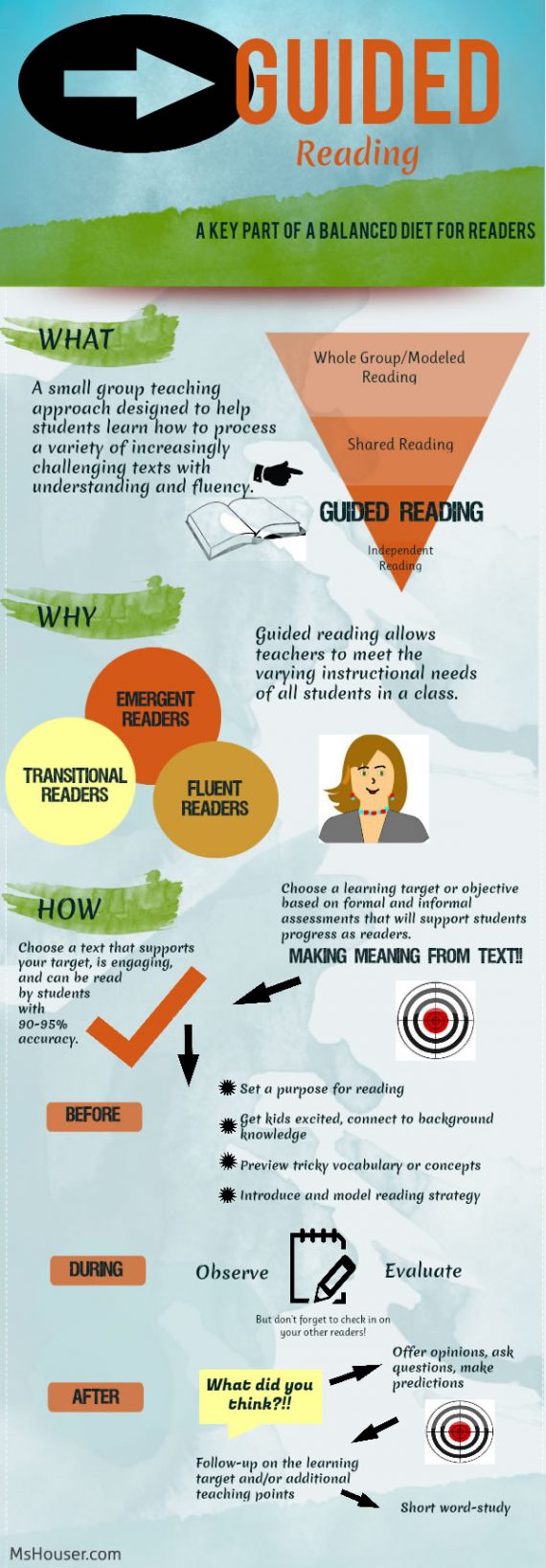 GUIDED
Reading

A KEY PART OF A BALANCED DIET FOR READERS

WHAT

A small group teaching approach designed to help students learn how to process a variety of increasingly challenging texts with understanding and fluency.

Whole Group/Modeled Reading

Shared Reading

GUIDED READING

Independent Reading

WHY

Guided reading allows teachers to meet the varying instructional needs of all students in a class.

EMERGENT READERS

TRANSITIONAL READERS

FLUENT READERS

HOW

Choose a learning target or objective based on formal and informal assessments that will support students progress as readers.

MAKING MEANING FROM TEXT!!

Choose a text that supports your target, is engaging, and can be read by students with 90-95% accuracy.

BEFORE

Set a purpose for reading

Get kids excited, connect to background knowledge

Preview tricky vocabulary or concepts

Introduce and model reading strategy

DURING

Observe

Evaluate

But don't forget to check in on your other readers!

AFTER

What did you think?!!

Offer opinions, ask questions, make predictions

Follow-up on the learning target and/or additional teaching points

Short word-study

MsHouser.com